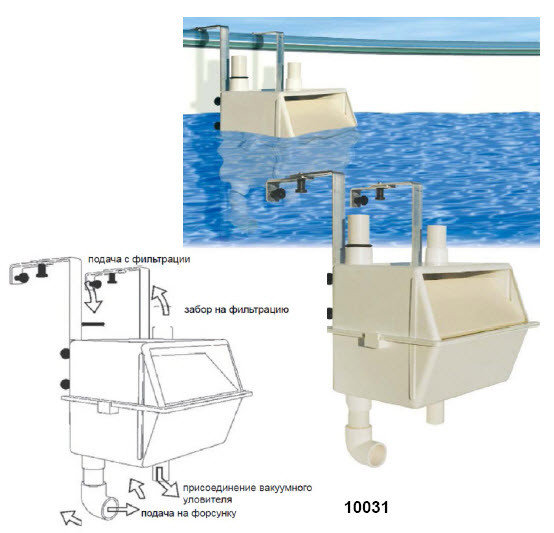 подача с фильтрации

забор на фильтрацию

присоединение вакуумного уловителя

подача на форсунку

10031