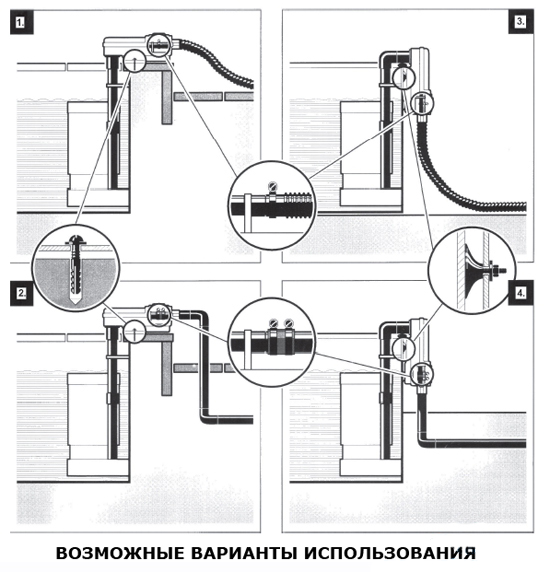 1.

3.

2.

4.

ВОЗМОЖНЫЕ ВАРИАНТЫ ИСПОЛЬЗОВАНИЯ